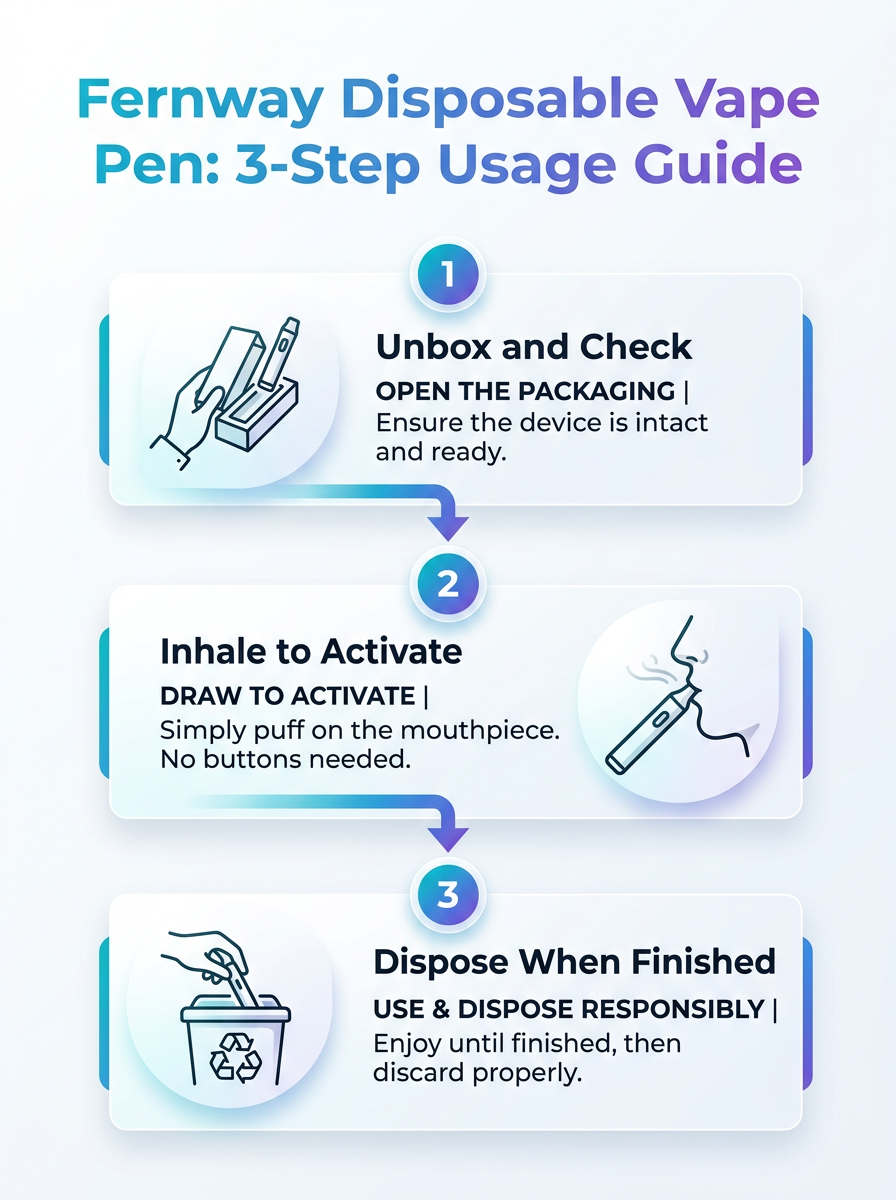 Fernway Disposable Vape Pen: 3-Step Usage Guide

1

Unbox and Check

OPEN THE PACKAGING | Ensure the device is intact and ready.

2

Inhale to Activate

DRAW TO ACTIVATE | Simply puff on the mouthpiece. No buttons needed.

3

Dispose When Finished

USE & DISPOSE RESPONSIBLY | Enjoy until finished, then discard properly.