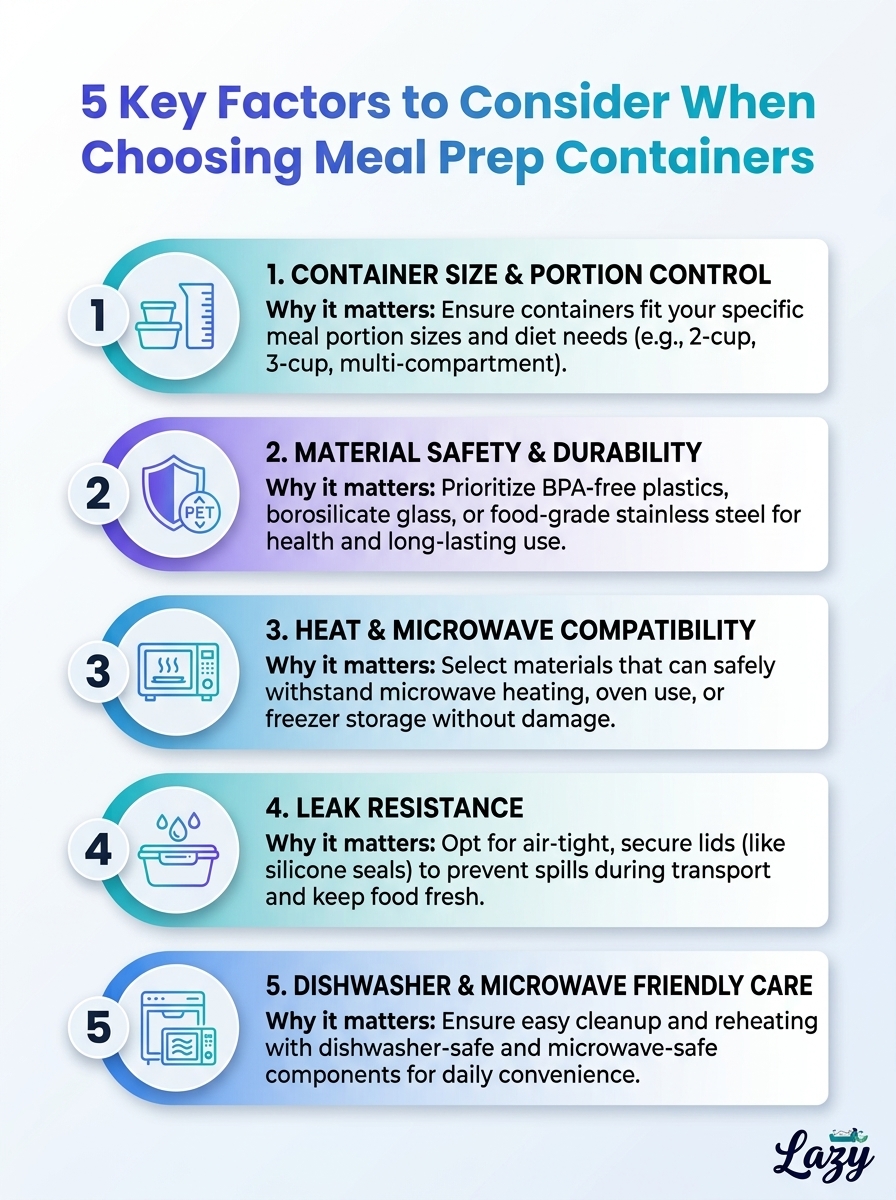 5 Key Factors to Consider When Choosing Meal Prep Containers

1

1. CONTAINER SIZE & PORTION CONTROL

Why it matters: Ensure containers fit your specific meal portion sizes and diet needs (e.g., 2-cup, 3-cup, multi-compartment).

2

PET

2. MATERIAL SAFETY & DURABILITY

Why it matters: Prioritize BPA-free plastics, borosilicate glass, or food-grade stainless steel for health and long-lasting use.

3

3. HEAT & MICROWAVE COMPATIBILITY

Why it matters: Select materials that can safely withstand microwave heating, oven use, or freezer storage without damage.

4

4. LEAK RESISTANCE

Why it matters: Opt for air-tight, secure lids (like silicone seals) to prevent spills during transport and keep food fresh.

5

5. DISHWASHER & MICROWAVE FRIENDLY CARE

Why it matters: Ensure easy cleanup and reheating with dishwasher-safe and microwave-safe components for daily convenience.

Lazy