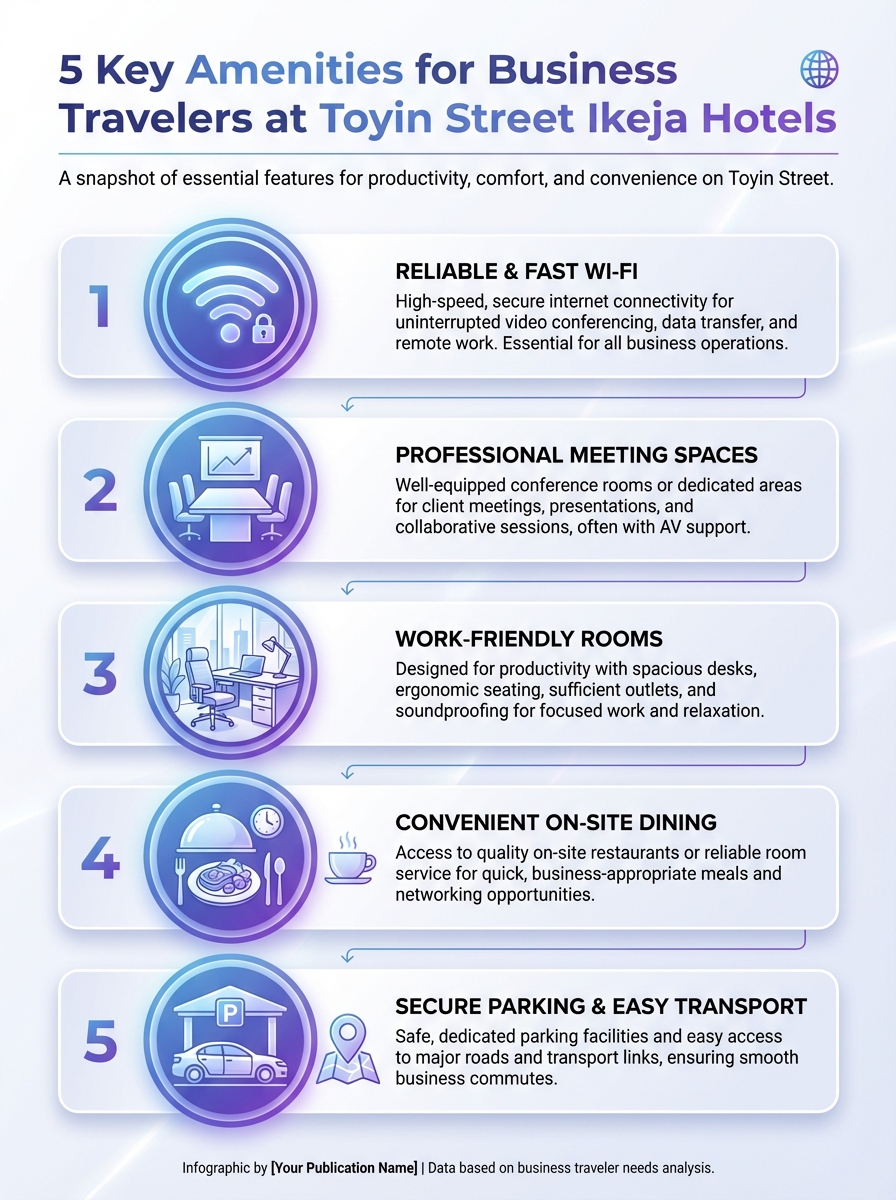 5 Key Amenities for Business Travelers at Toyin Street Ikeja Hotels

A snapshot of essential features for productivity, comfort, and convenience on Toyin Street.

1

RELIABLE & FAST WI-FI

High-speed, secure internet connectivity for uninterrupted video conferencing, data transfer, and remote work. Essential for all business operations.

2

PROFESSIONAL MEETING SPACES

Well-equipped conference rooms or dedicated areas for client meetings, presentations, and collaborative sessions, often with AV support.

3

WORK-FRIENDLY ROOMS

Designed for productivity with spacious desks, ergonomic seating, sufficient outlets, and soundproofing for focused work and relaxation.

4

CONVENIENT ON-SITE DINING

Access to quality on-site restaurants or reliable room service for quick, business-appropriate meals and networking opportunities.

5

P

SECURE PARKING & EASY TRANSPORT

Safe, dedicated parking facilities and easy access to major roads and transport links, ensuring smooth business commutes.

Infographic by [Your Publication Name] | Data based on business traveler needs analysis.