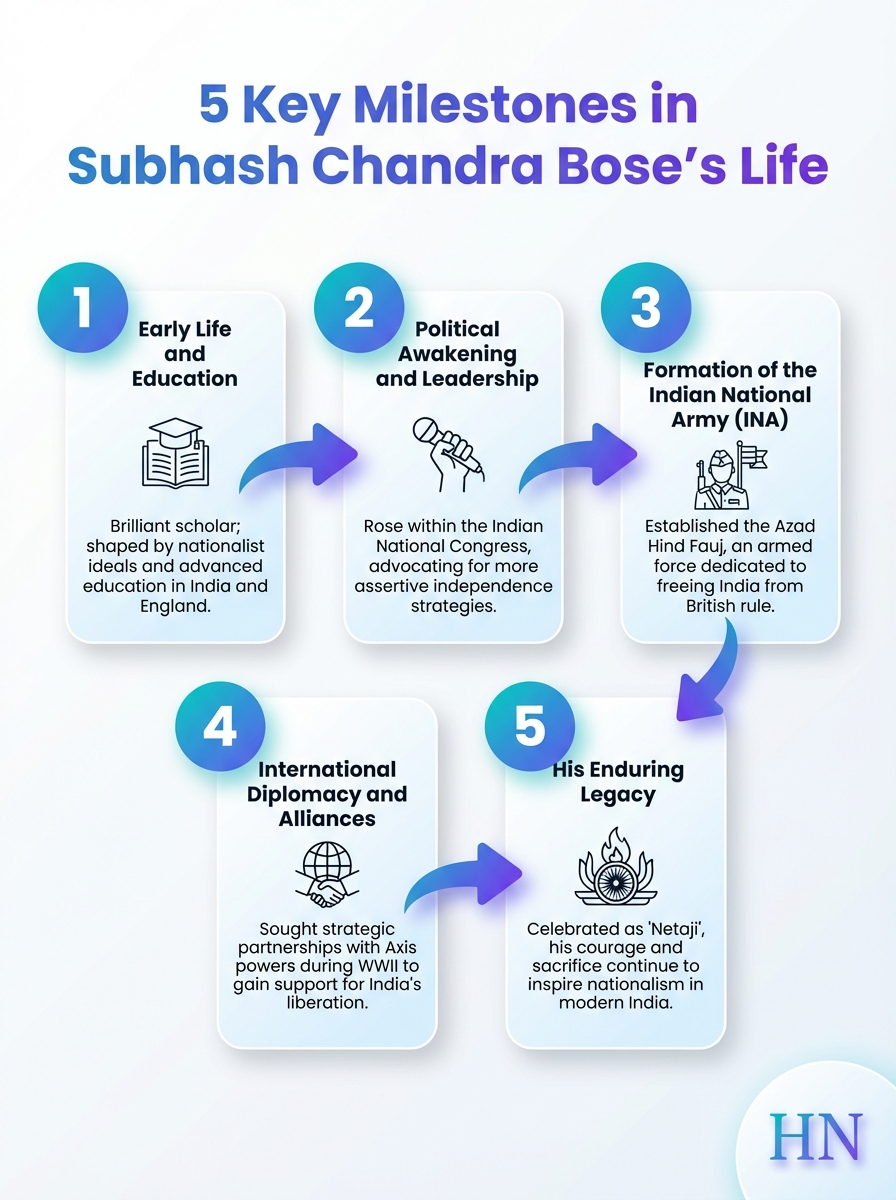 5 Key Milestones in Subhash Chandra Bose's Life

1

Early Life and Education

Brilliant scholar; shaped by nationalist ideals and advanced education in India and England.

2

Political Awakening and Leadership

Rose within the Indian National Congress, advocating for more assertive independence strategies.

3

Formation of the Indian National Army (INA)

Established the Azad Hind Fauj, an armed force dedicated to freeing India from British rule.

4

International Diplomacy and Alliances

Sought strategic partnerships with Axis powers during WWII to gain support for India's liberation.

5

His Enduring Legacy

Celebrated as 'Netaji', his courage and sacrifice continue to inspire nationalism in modern India.

HN