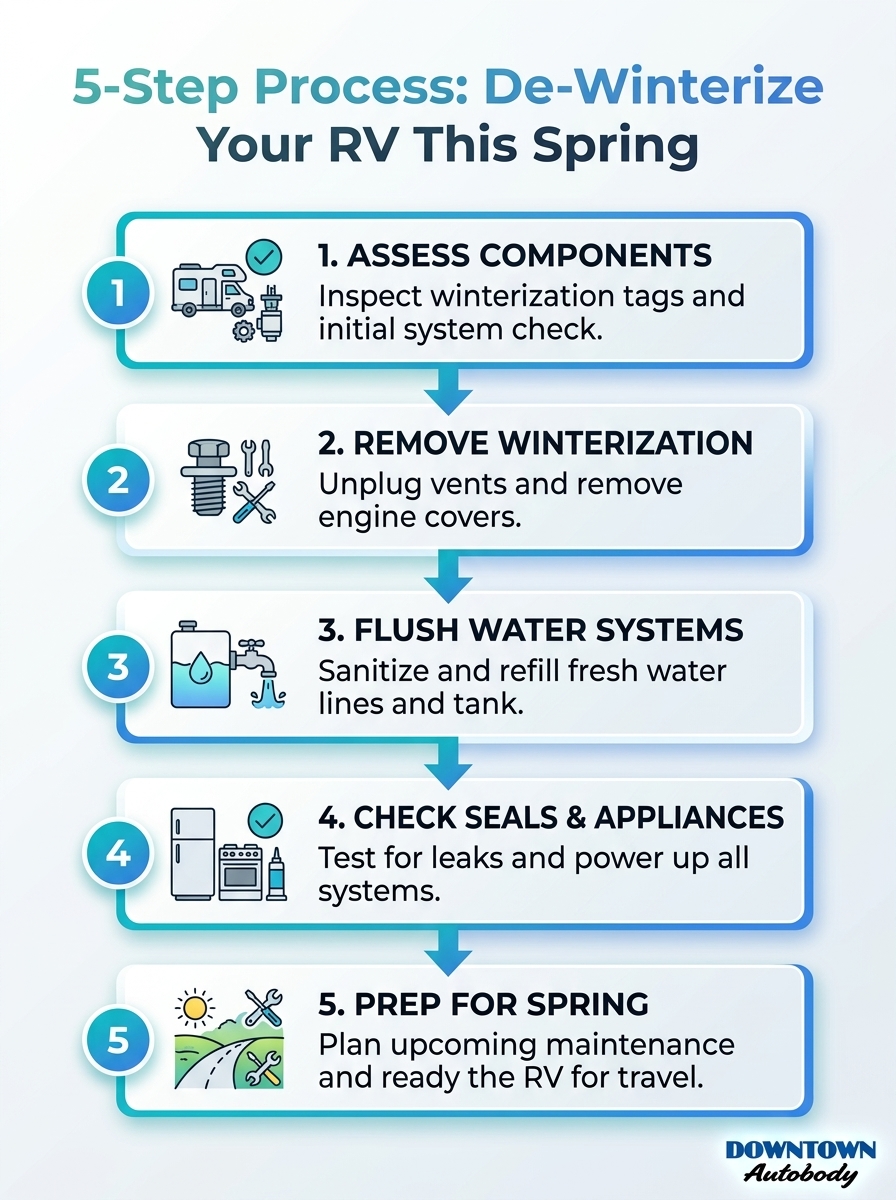 5-Step Process: De-Winterize Your RV This Spring

1

1. ASSESS COMPONENTS
Inspect winterization tags and initial system check.

2

2. REMOVE WINTERIZATION
Unplug vents and remove engine covers.

3

3. FLUSH WATER SYSTEMS
Sanitize and refill fresh water lines and tank.

4

4. CHECK SEALS & APPLIANCES
Test for leaks and power up all systems.

5

5. PREP FOR SPRING
Plan upcoming maintenance and ready the RV for travel.

DOWNTOWN
Autobody