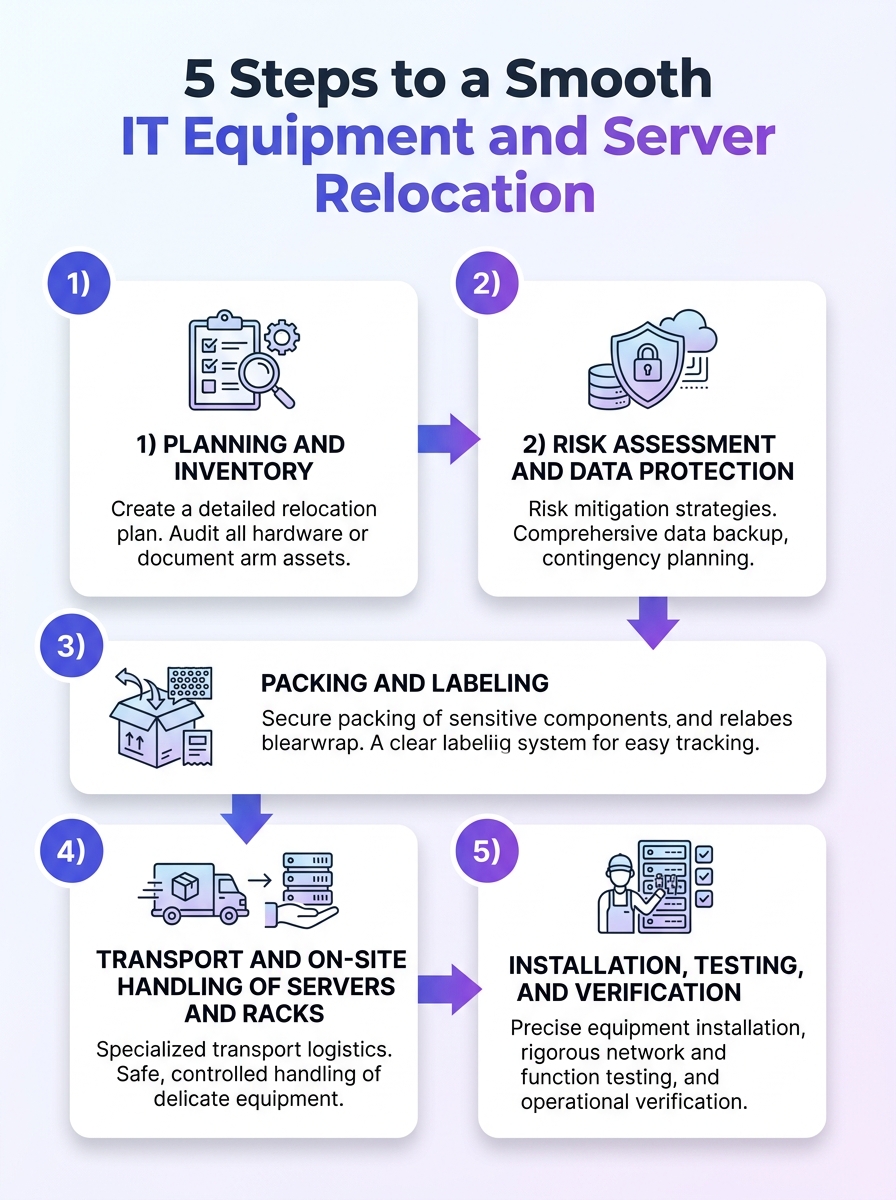 5 Steps to a Smooth IT Equipment and Server Relocation

1)

1) PLANNING AND INVENTORY

Create a detailed relocation plan. Audit all hardware or document arm assets.

2)

2) RISK ASSESSMENT AND DATA PROTECTION

Risk mitigation strategies. Comprehersive data backup, contingency planning.

3)

PACKING AND LABELING

Secure packing of sensitive components, and relabes blearwrap. A clear labeliig system for easy tracking.

4)

TRANSPORT AND ON-SITE HANDLING OF SERVERS AND RACKS

Specialized transport logistics. Safe, controlled handling of delicate equipment.

5)

INSTALLATION, TESTING, AND VERIFICATION

Precise equipment installation, rigorous network and function testing, and operational verification.