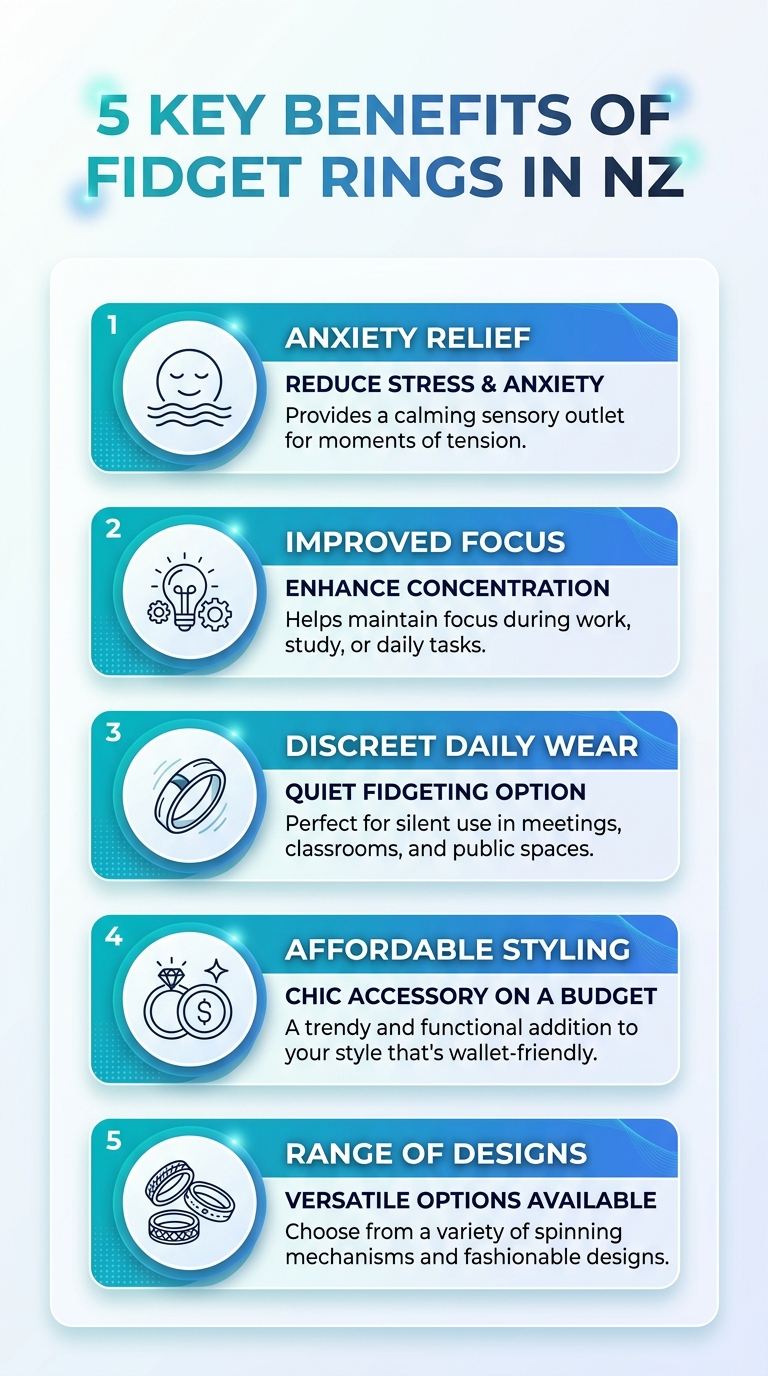 5 KEY BENEFITS OF FIDGET RINGS IN NZ

1

ANXIETY RELIEF

REDUCE STRESS & ANXIETY

Provides a calming sensory outlet for moments of tension.

2

IMPROVED FOCUS

ENHANCE CONCENTRATION

Helps maintain focus during work, study, or daily tasks.

3

DISCREET DAILY WEAR

QUIET FIDGETING OPTION

Perfect for silent use in meetings, classrooms, and public spaces.

4

AFFORDABLE STYLING

CHIC ACCESSORY ON A BUDGET

A trendy and functional addition to your style that's wallet-friendly.

5

RANGE OF DESIGNS

VERSATILE OPTIONS AVAILABLE

Choose from a variety of spinning mechanisms and fashionable designs.