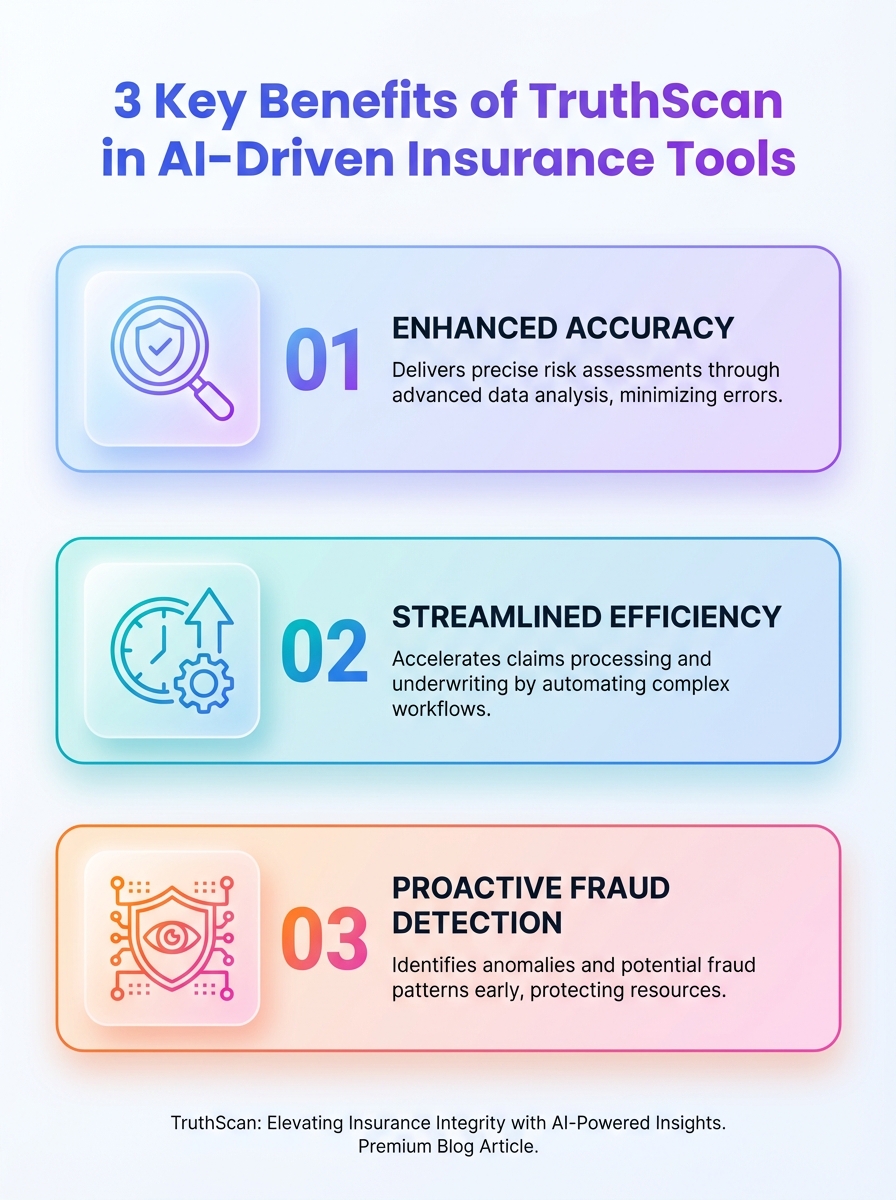 3 Key Benefits of TruthScan in AI-Driven Insurance Tools

01

ENHANCED ACCURACY

Delivers precise risk assessments through advanced data analysis, minimizing errors.

02

STREAMLINED EFFICIENCY

Accelerates claims processing and underwriting by automating complex workflows.

03

PROACTIVE FRAUD DETECTION

Identifies anomalies and potential fraud patterns early, protecting resources.

TruthScan: Elevating Insurance Integrity with AI-Powered Insights.
Premium Blog Article.