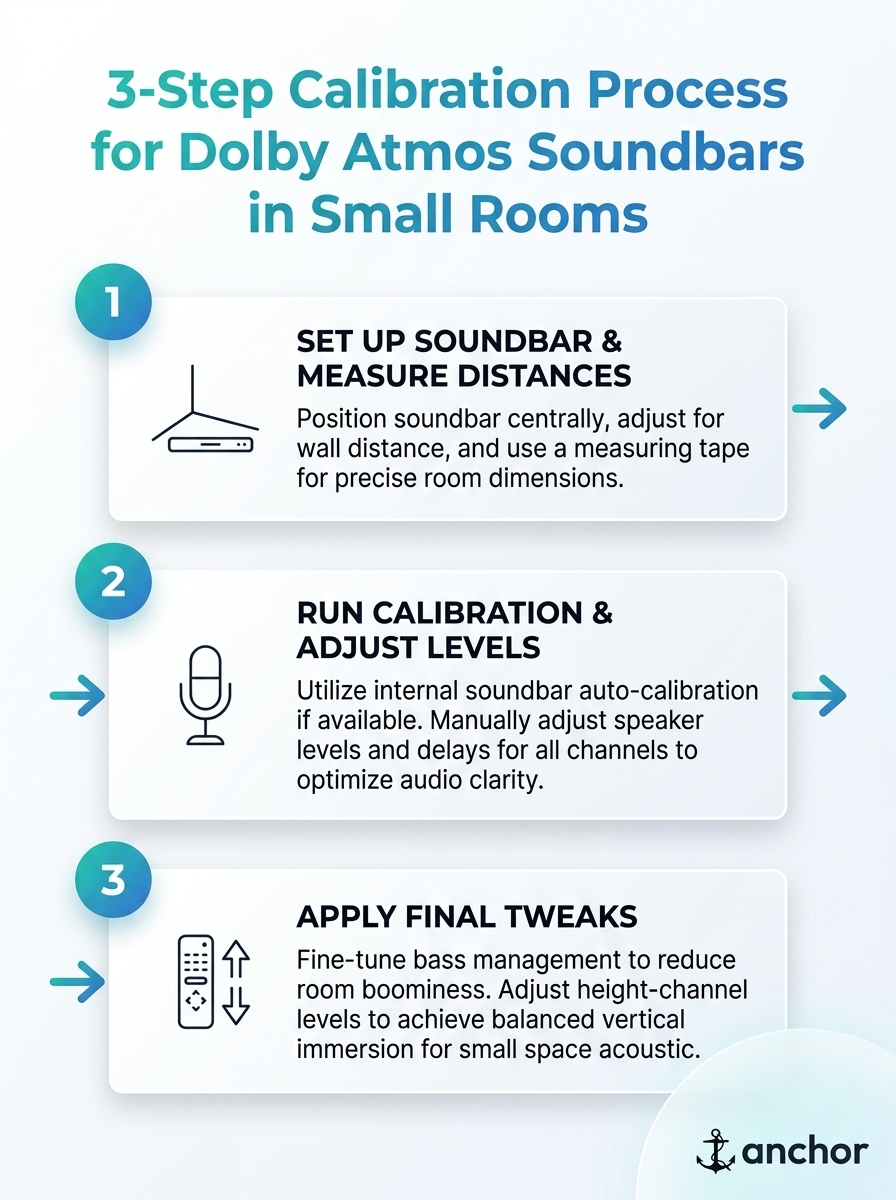 3-Step Calibration Process for Dolby Atmos Soundbars in Small Rooms

1

SET UP SOUNDBAR & MEASURE DISTANCES

Position soundbar centrally, adjust for wall distance, and use a measuring tape for precise room dimensions.

2

RUN CALIBRATION & ADJUST LEVELS

Utilize internal soundbar auto-calibration if available. Manually adjust speaker levels and delays for all channels to optimize audio clarity.

3

APPLY FINAL TWEAKS

Fine-tune bass management to reduce room boominess. Adjust height-channel levels to achieve balanced vertical immersion for small space acoustic.

anchor