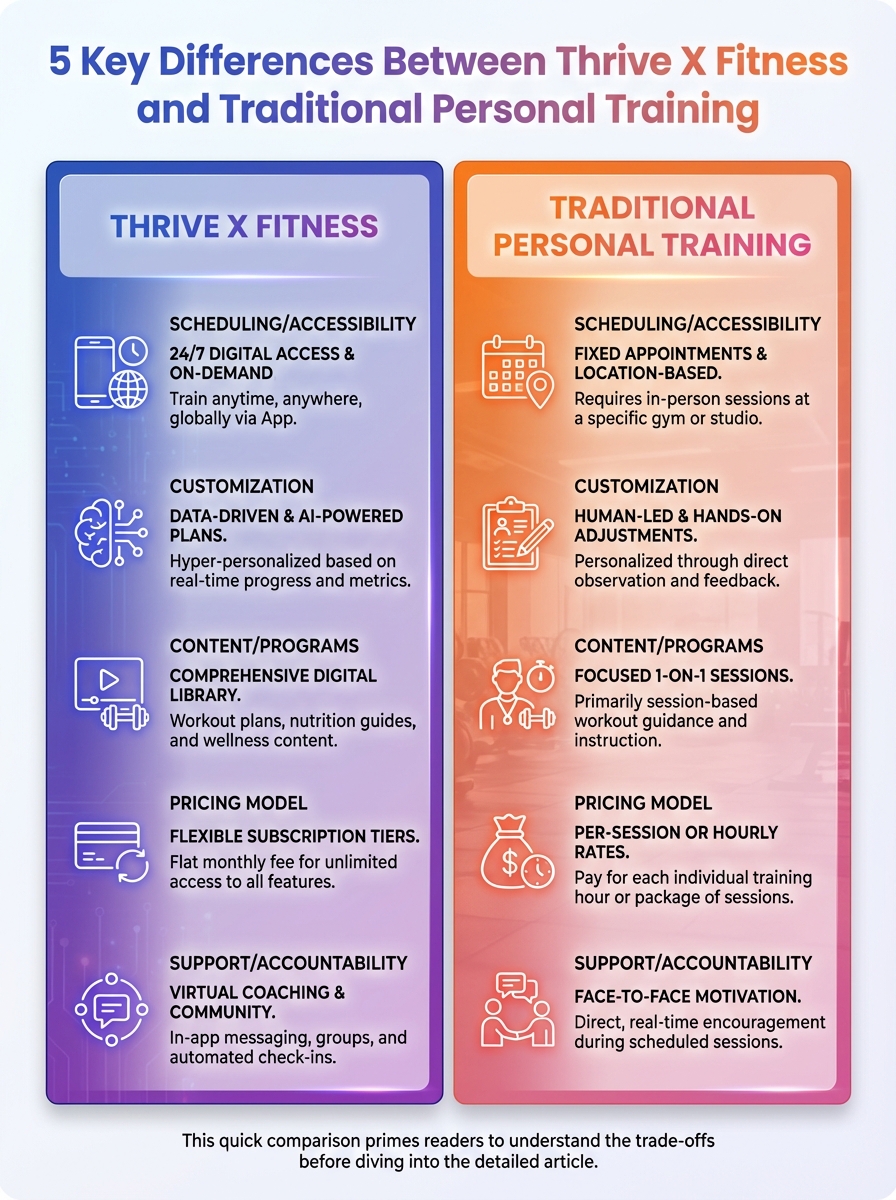 5 Key Differences Between Thrive X Fitness and Traditional Personal Training

THRIVE X FITNESS

SCHEDULING/ACCESSIBILITY
24/7 DIGITAL ACCESS & ON-DEMAND
Train anytime, anywhere, globally via App.

CUSTOMIZATION
DATA-DRIVEN & AI-POWERED PLANS.
Hyper-personalized based on real-time progress and metrics.

CONTENT/PROGRAMS
COMPREHENSIVE DIGITAL LIBRARY.
Workout plans, nutrition guides, and wellness content.

PRICING MODEL
FLEXIBLE SUBSCRIPTION TIERS.
Flat monthly fee for unlimited access to all features.

SUPPORT/ACCOUNTABILITY
VIRTUAL COACHING & COMMUNITY.
In-app messaging, groups, and automated check-ins.

TRADITIONAL PERSONAL TRAINING

SCHEDULING/ACCESSIBILITY
FIXED APPOINTMENTS & LOCATION-BASED.
Requires in-person sessions at a specific gym or studio.

CUSTOMIZATION
HUMAN-LED & HANDS-ON ADJUSTMENTS.
Personalized through direct observation and feedback.

CONTENT/PROGRAMS
FOCUSED 1-ON-1 SESSIONS.
Primarily session-based workout guidance and instruction.

PRICING MODEL
PER-SESSION OR HOURLY RATES.
Pay for each individual training hour or package of sessions.

SUPPORT/ACCOUNTABILITY
FACE-TO-FACE MOTIVATION.
Direct, real-time encouragement during scheduled sessions.

This quick comparison primes readers to understand the trade-offs before diving into the detailed article.