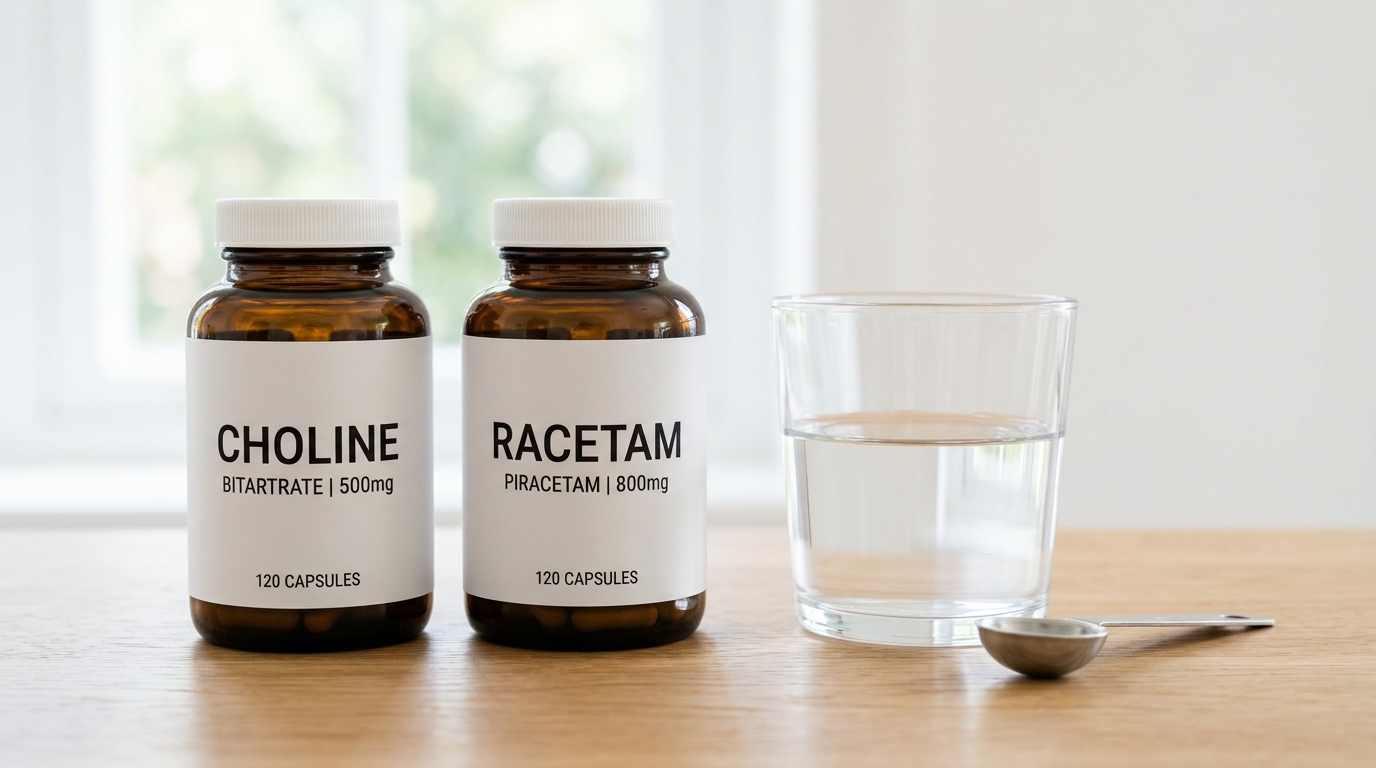 CHOLINE
BITARTRATE | 500mg

120 CAPSULES

RACETAM
PIRACETAM | 800mg

120 CAPSULES