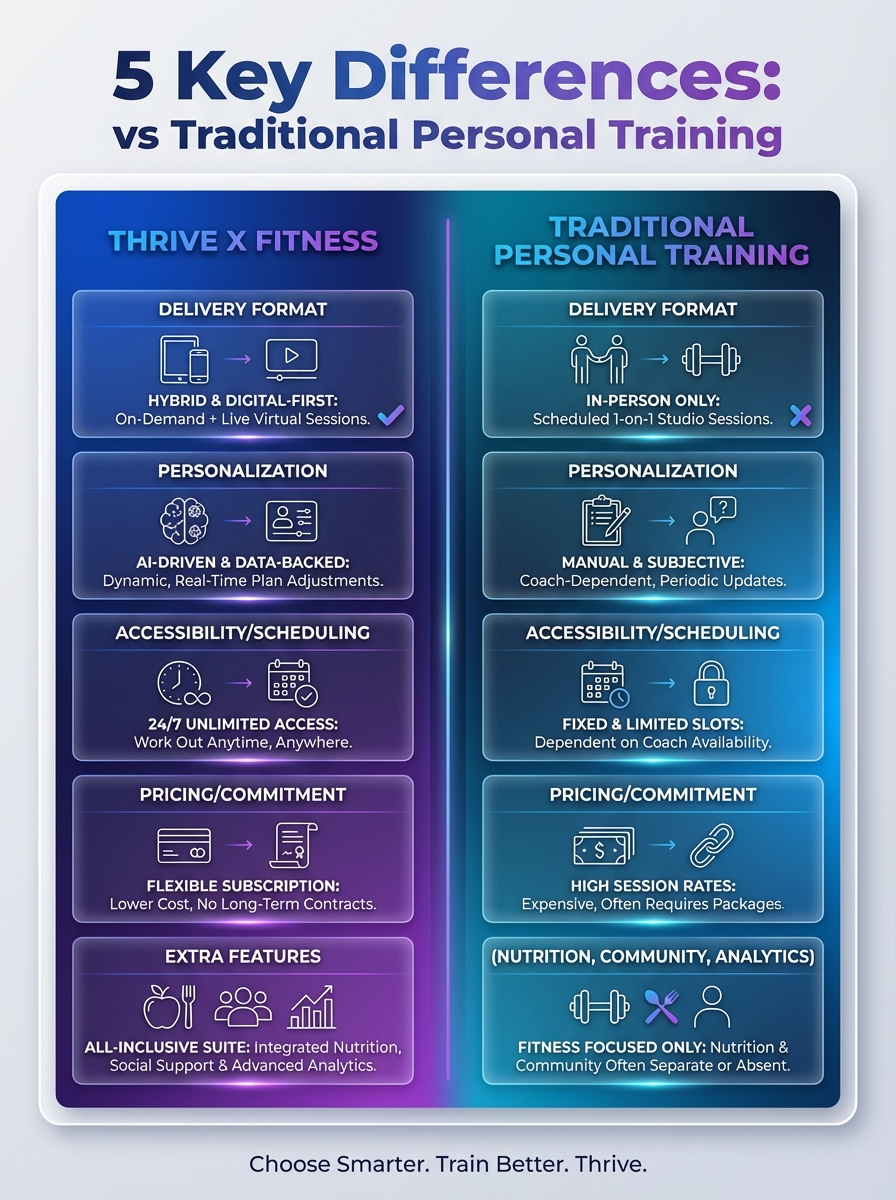 5 Key Differences: vs Traditional Personal Training

THRIVE X FITNESS

DELIVERY FORMAT

HYBRID & DIGITAL-FIRST: On-Demand + Live Virtual Sessions.

PERSONALIZATION

AI-DRIVEN & DATA-BACKED: Dynamic, Real-Time Plan Adjustments.

ACCESSIBILITY/SCHEDULING

24/7 UNLIMITED ACCESS: Work Out Anytime, Anywhere.

PRICING/COMMITMENT

FLEXIBLE SUBSCRIPTION: Lower Cost, No Long-Term Contracts.

EXTRA FEATURES

ALL-INCLUSIVE SUITE: Integrated Nutrition, Social Support & Advanced Analytics.

TRADITIONAL PERSONAL TRAINING

DELIVERY FORMAT

IN-PERSON ONLY: Scheduled 1-on-1 Studio Sessions.

PERSONALIZATION

MANUAL & SUBJECTIVE: Coach-Dependent, Periodic Updates.

ACCESSIBILITY/SCHEDULING

FIXED & LIMITED SLOTS: Dependent on Coach Availability.

PRICING/COMMITMENT

HIGH SESSION RATES: Expensive, Often Requires Packages.

(NUTRITION, COMMUNITY, ANALYTICS)

FITNESS FOCUSED ONLY: Nutrition & Community Often Separate or Absent.

Choose Smarter. Train Better. Thrive.