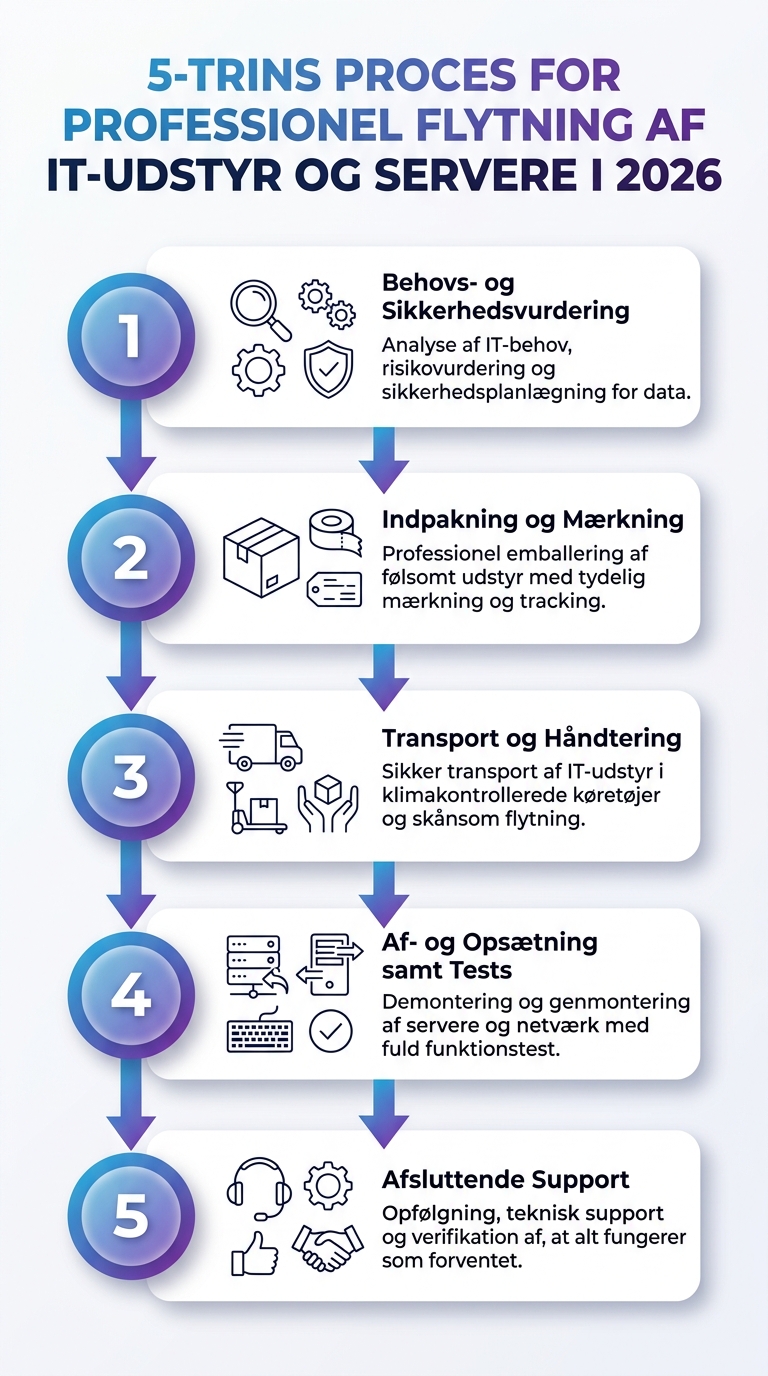 5-TRINS PROCES FOR PROFESSIONEL FLYTNING AF IT-UDSTYR OG SERVERE I 2026

1

Behovs- og Sikkerhedsvurdering

Analyse af IT-behov, risikovurdering og sikkerhedsplanlægning for data.

2

Indpakning og Mærkning

Professionel emballering af følsomt udstyr med tydelig mærkning og tracking.

3

Transport og Håndtering

Sikker transport af IT-udstyr i klimakontrollerede køretøjer og skånsom flytning.

4

Af- og Opsætning samt Tests

Demontering og genmontering af servere og netværk med fuld funktionstest.

5

Afsluttende Support

Opfølgning, teknisk support og verifikation af, at alt fungerer som forventet.