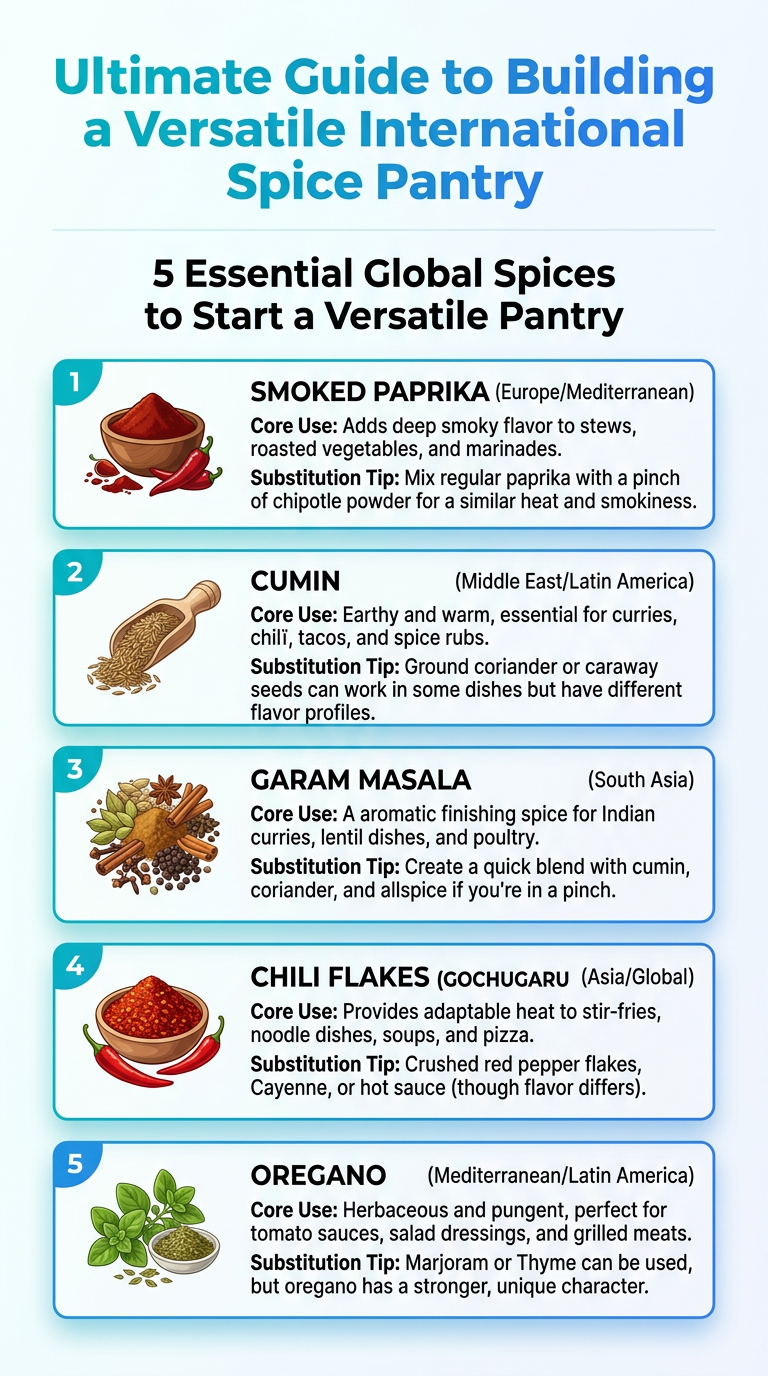 Ultimate Guide to Building a Versatile International Spice Pantry

5 Essential Global Spices to Start a Versatile Pantry

1

SMOKED PAPRIKA (Europe/Mediterranean)

Core Use: Adds deep smoky flavor to stews, roasted vegetables, and marinades.

Substitution Tip: Mix regular paprika with a pinch of chipotle powder for a similar heat and smokiness.

2

CUMIN (Middle East/Latin America)

Core Use: Earthy and warm, essential for curries, chilï, tacos, and spice rubs.

Substitution Tip: Ground coriander or caraway seeds can work in some dishes but have different flavor profiles.

3

GARAM MASALA (South Asia)

Core Use: A aromatic finishing spice for Indian curries, lentil dishes, and poultry.

Substitution Tip: Create a quick blend with cumin, coriander, and allspice if you're in a pinch.

4

CHILI FLAKES (GOCHUGARU (Asia/Global)

Core Use: Provides adaptable heat to stir-fries, noodle dishes, soups, and pizza.

Substitution Tip: Crushed red pepper flakes, Cayenne, or hot sauce (though flavor differs).

5

OREGANO (Mediterranean/Latin America)

Core Use: Herbaceous and pungent, perfect for tomato sauces, salad dressings, and grilled meats.

Substitution Tip: Marjoram or Thyme can be used, but oregano has a stronger, unique character.